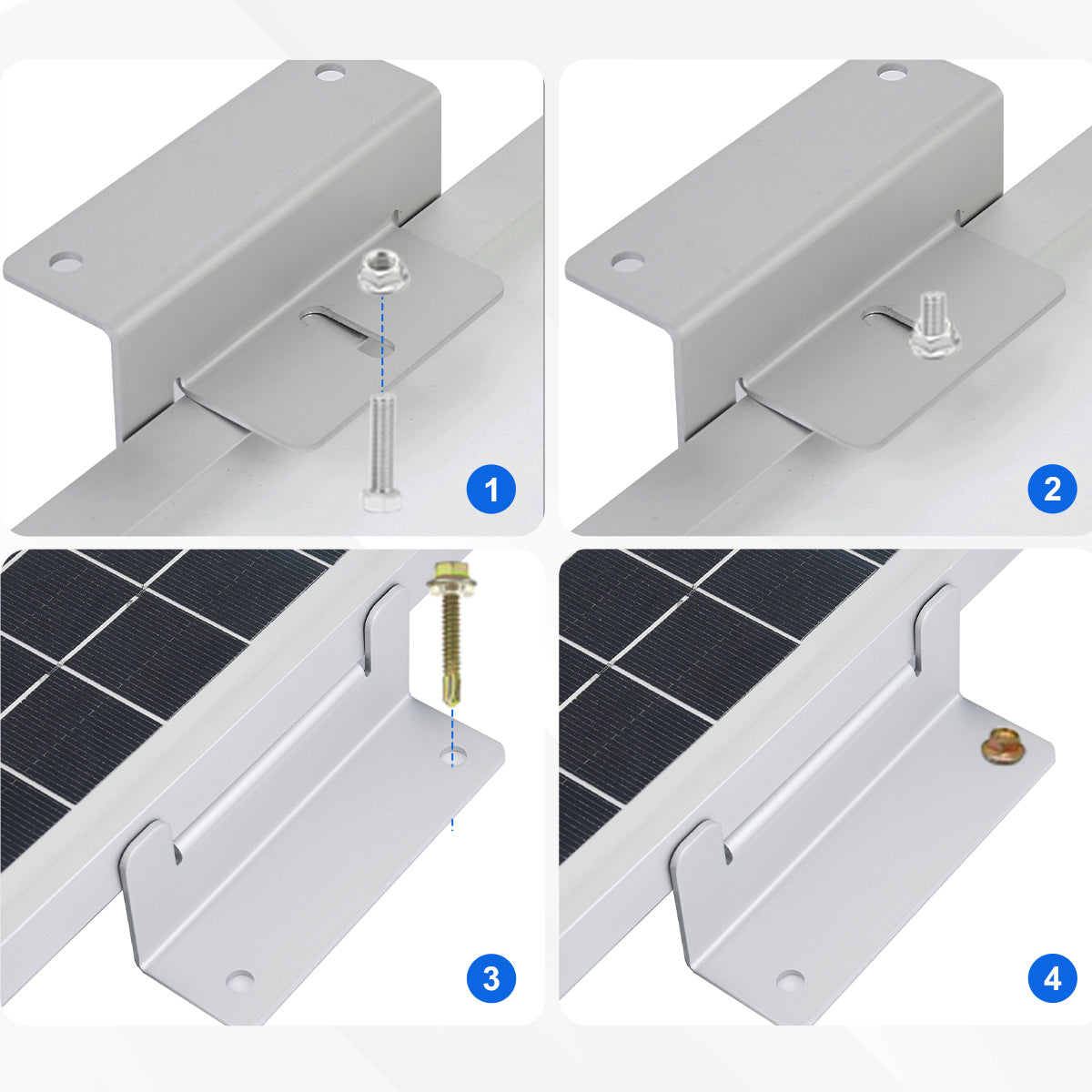 1

2

3

4