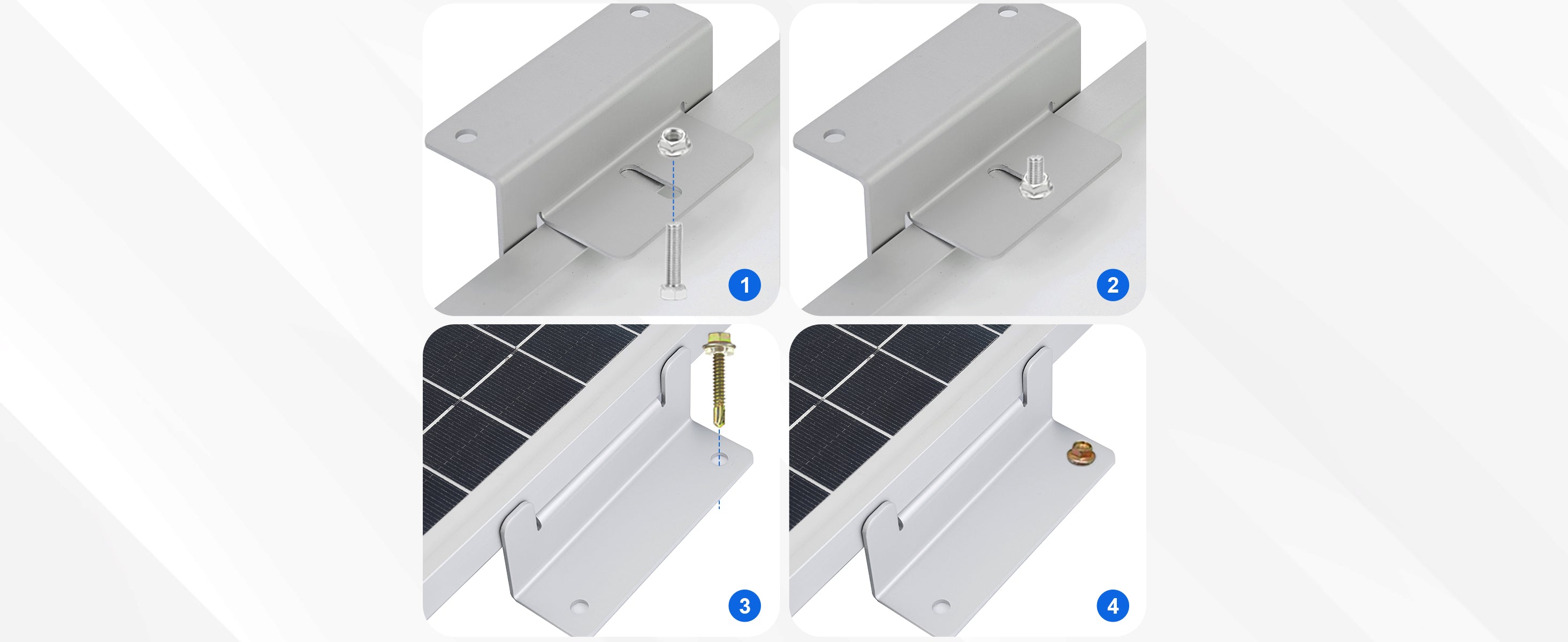 1

2

3

4