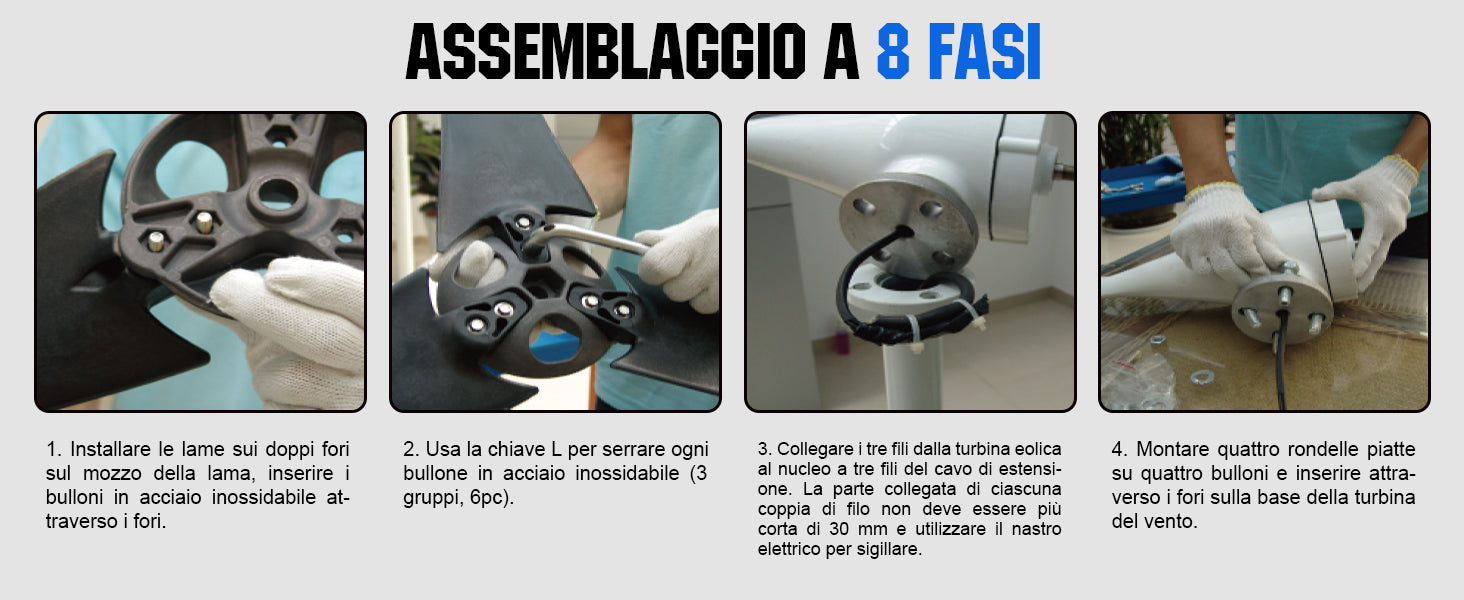 ASSEMBLAGGIO A 8 FASI

1. Installare le lame sui doppi fori sul mozzo della lama, inserire i bulloni in acciaio inossidabile attraverso i fori.

2. Usa la chiave L per serrare ogni bullone in acciaio inossidabile (3 gruppi, 6pc).

3. Collegare i tre fili dalla turbina eolica al nucleo a tre fili del cavo di estensione. La parte collegata di ciascuna coppia di filo non deve essere più corta di 30 mm e utilizzare il nastro elettrico per sigillare.

4. Montare quattro rondelle piatte su quattro bulloni e inserire attraverso i fori sulla base della turbina del vento.