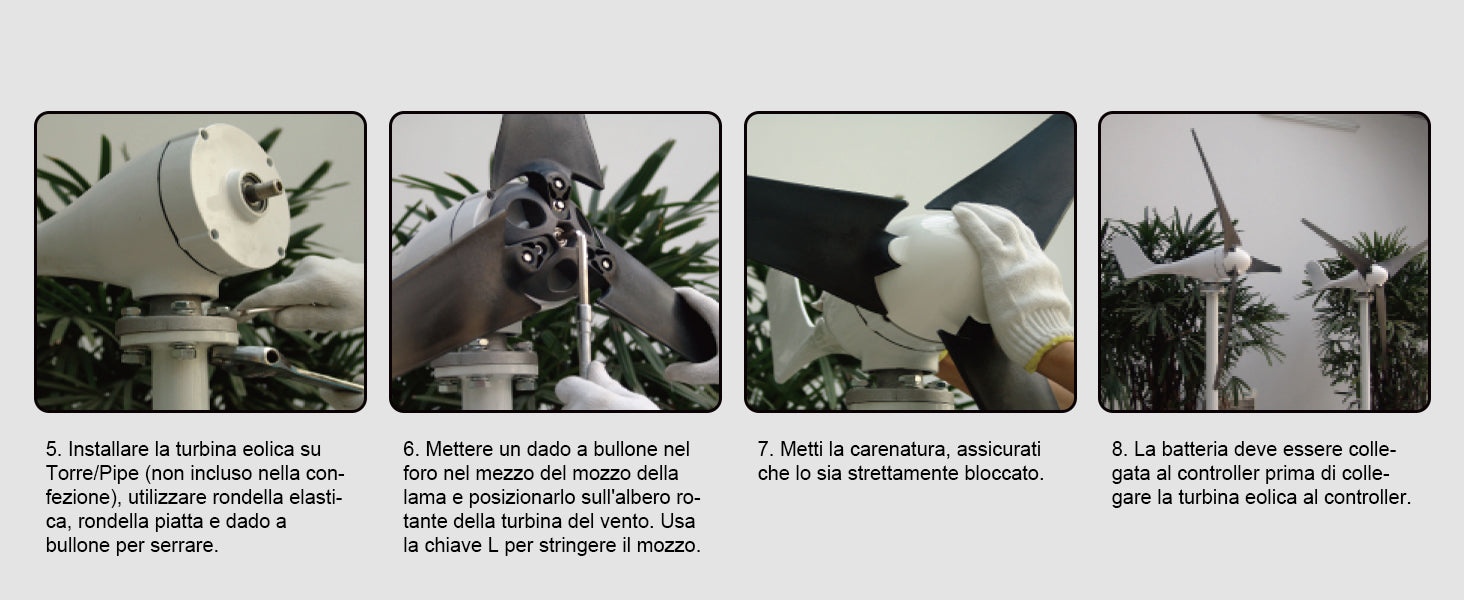 5. Installare la turbina eolica su Torre/Pipe (non incluso nella confezione), utilizzare rondella elastica, rondella piatta e dado a bullone per serrare.

6. Mettere un dado a bullone nel foro nel mezzo del mozzo della lama e posizionarlo sull'albero rotante della turbina del vento. Usa la chiave L per stringere il mozzo.

7. Metti la carenatura, assicurati che lo sia strettamente bloccato.

8. La batteria deve essere collegata al controller prima di collegare la turbina eolica al controller.