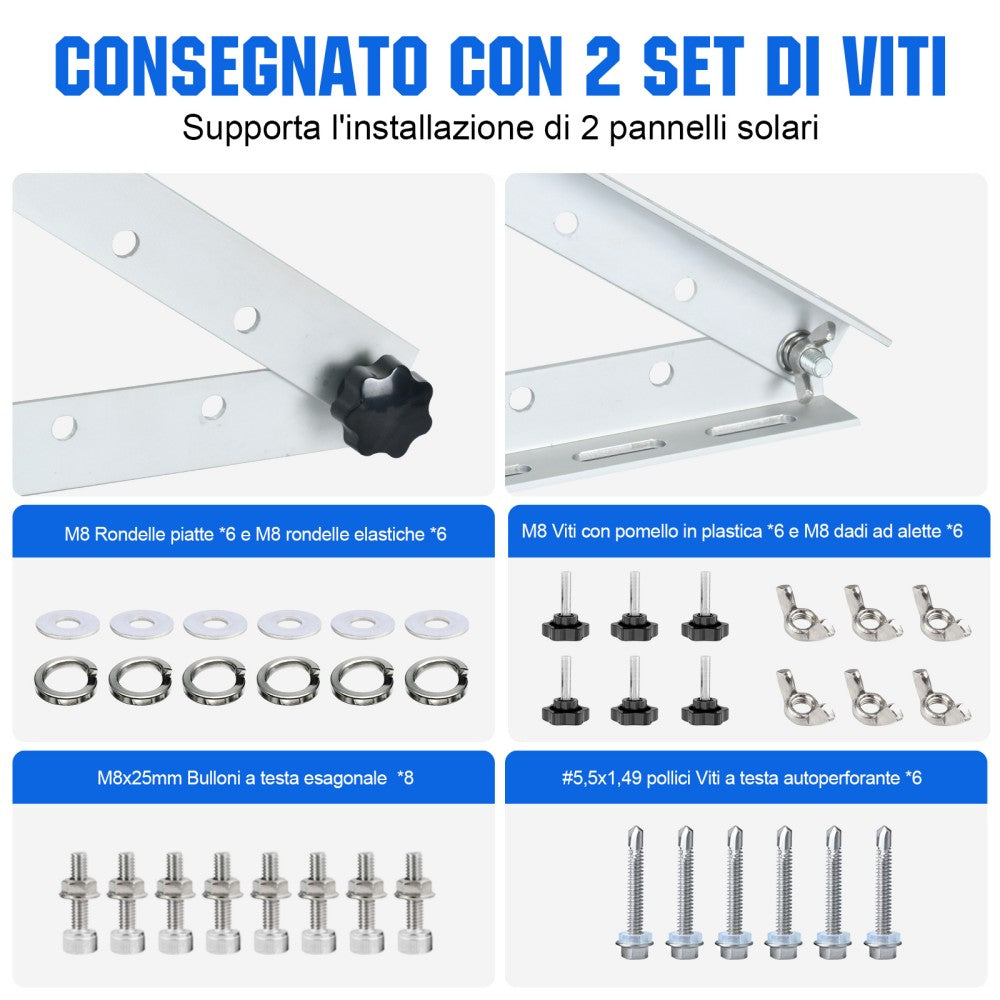 CONSEGNATO CON 2 SET DI VITI

Supporta l'installazione di 2 pannelli solari

M8 Rondelle piatte *6 e M8 rondelle elastiche *6

M8 Viti con pomello in plastica *6 e M8 dadi ad alette *6

M8x25mm Bulloni a testa esagonale *8

#5,5x1,49 pollici Viti a testa autoperforante *6