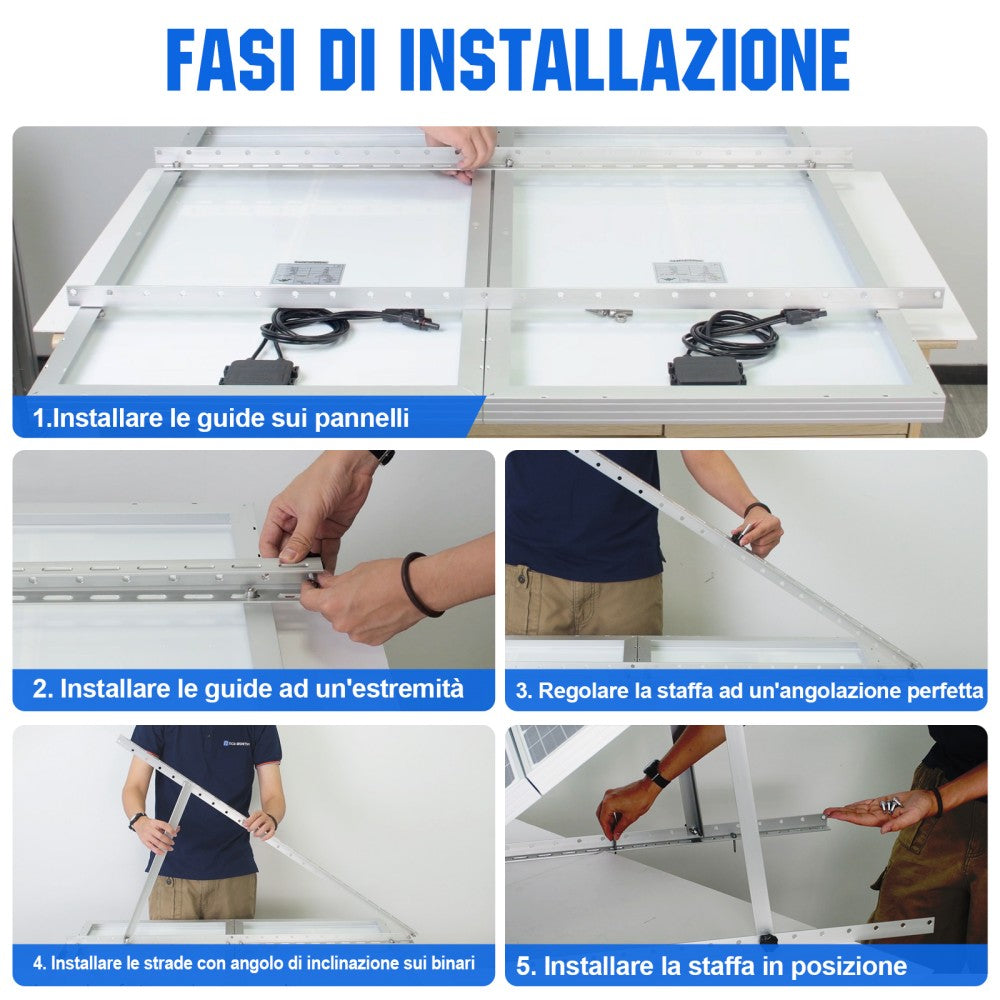 FASI DI INSTALLAZIONE

1.Installare le guide sui pannelli

2. Installare le guide ad un'estremità

3. Regolare la staffa ad un'angolazione perfetta

4. Installare le strade con angolo di inclinazione sui binari

5. Installare la staffa in posizione