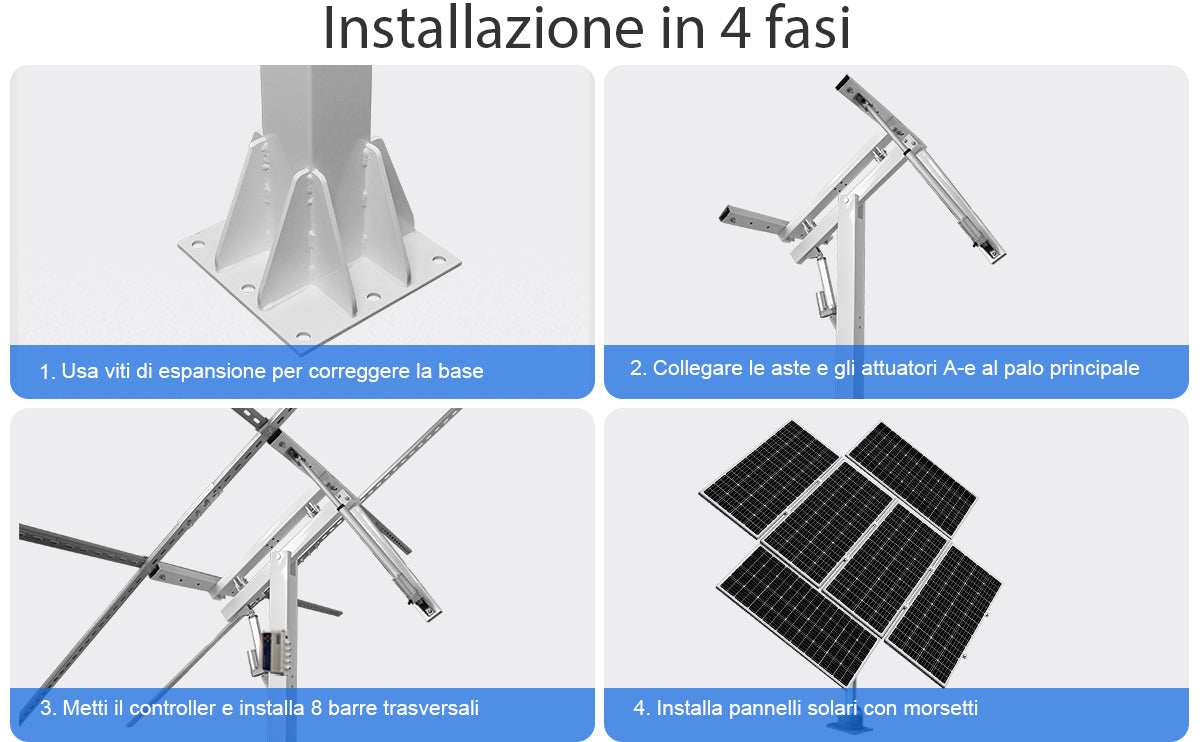 Installazione in 4 fasi

1. Usa viti di espansione per correggere la base

2. Collegare le aste e gli attuatori A-e al palo principale

3. Metti il controller e installa 8 barre trasversali

4. Installa pannelli solari con morsetti